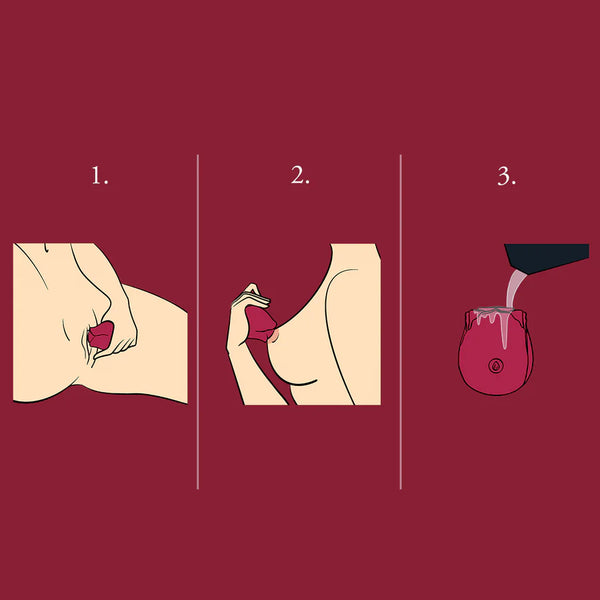 1.

2.

3.